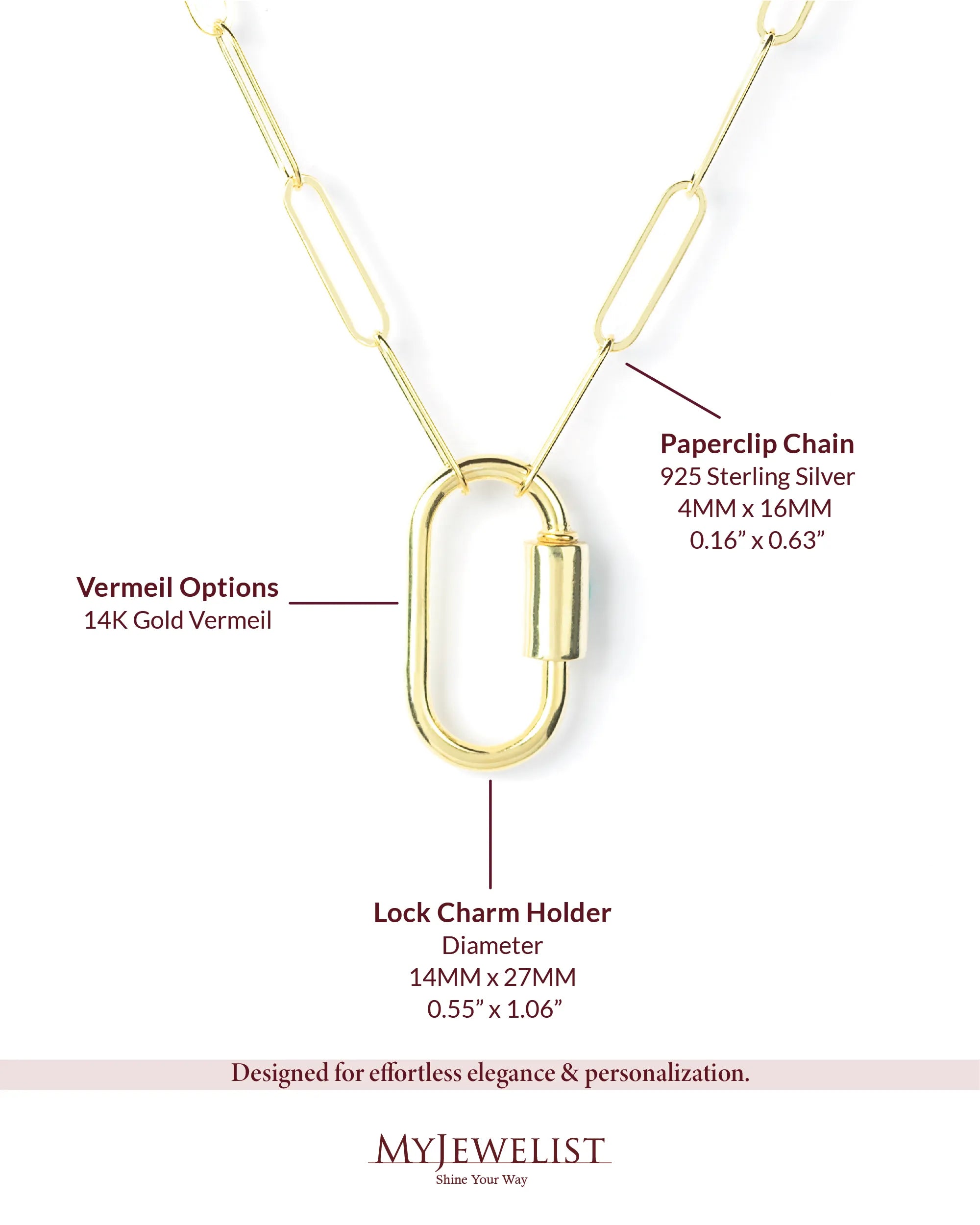 Paperclip Chain
925 Sterling Silver
4MM x 16MM
0.16” x 0.63”

Vermeil Options
14K Gold Vermeil

Lock Charm Holder
Diameter
14MM x 27MM
0.55” x 1.06”

Designed for effortless elegance & personalization.

MYJEWELIST
Shine Your Way