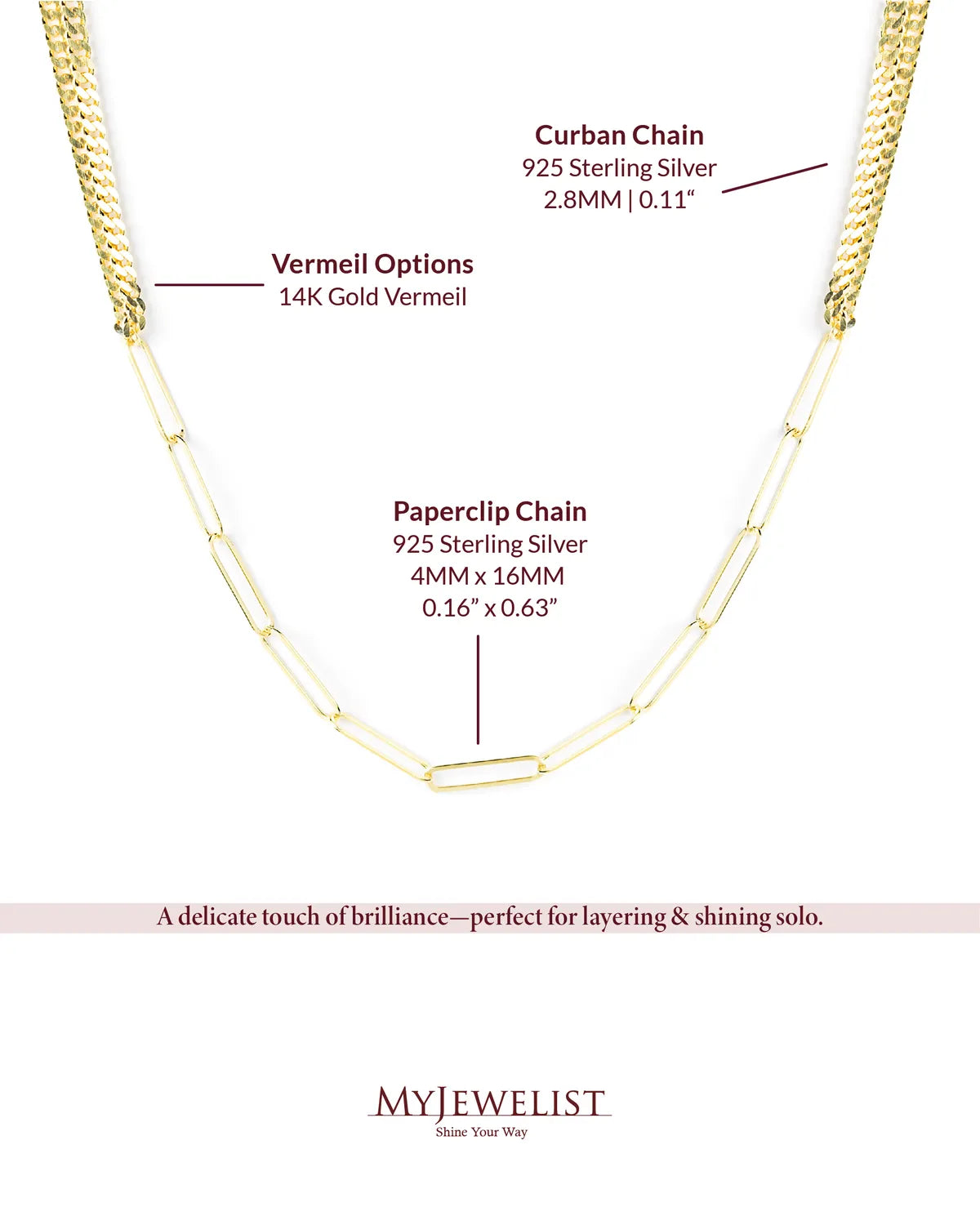 Curban Chain
925 Sterling Silver
2.8MM | 0.11“

Vermeil Options
14K Gold Vermeil

Paperclip Chain
925 Sterling Silver
4MM x 16MM
0.16” x 0.63”

A delicate touch of brilliance—perfect for layering & shining solo.

MYJEWELIST
Shine Your Way