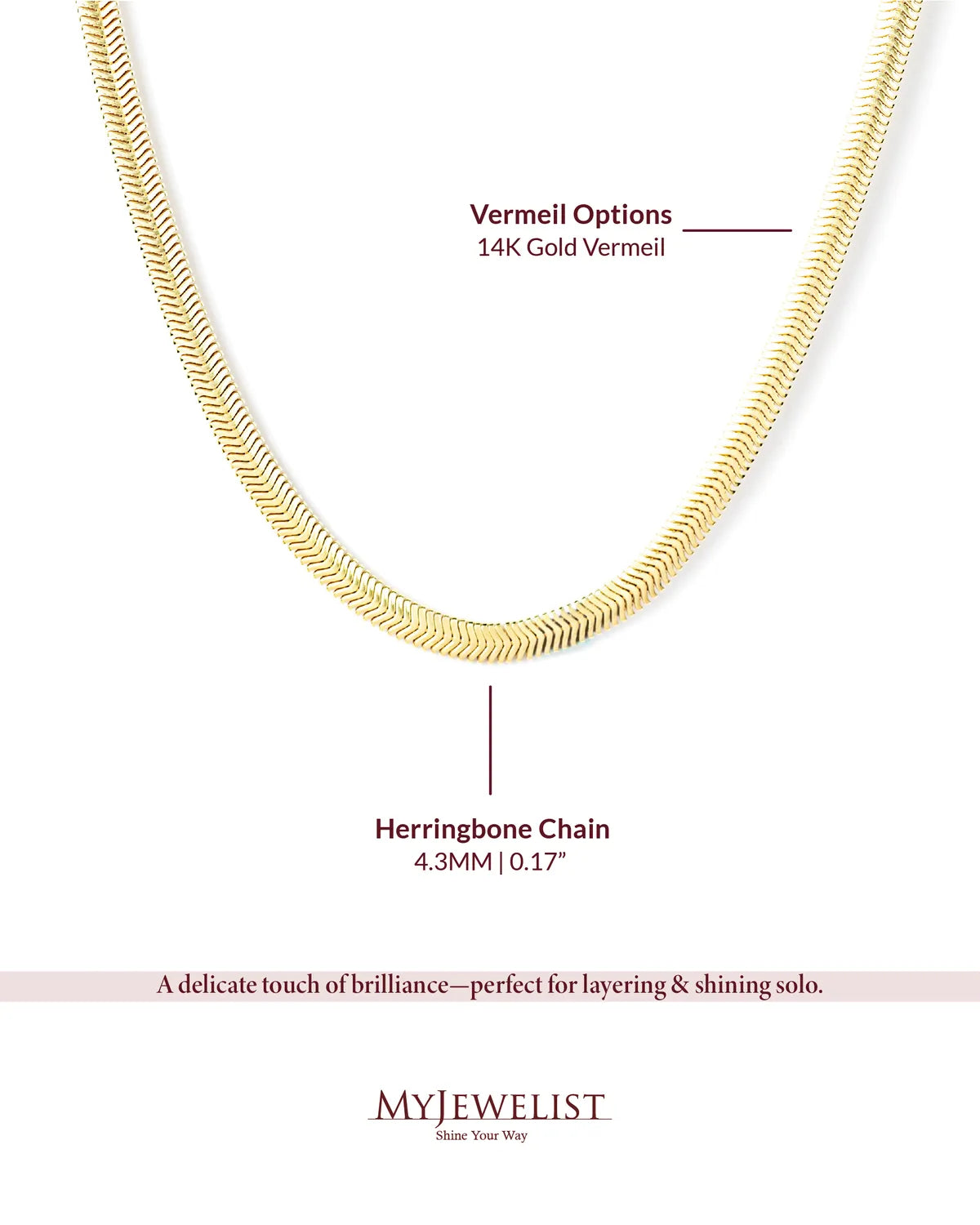 Vermeil Options
14K Gold Vermeil

Herringbone Chain
4.3MM | 0.17”

A delicate touch of brilliance—perfect for layering & shining solo.

MYJEWELIST
Shine Your Way