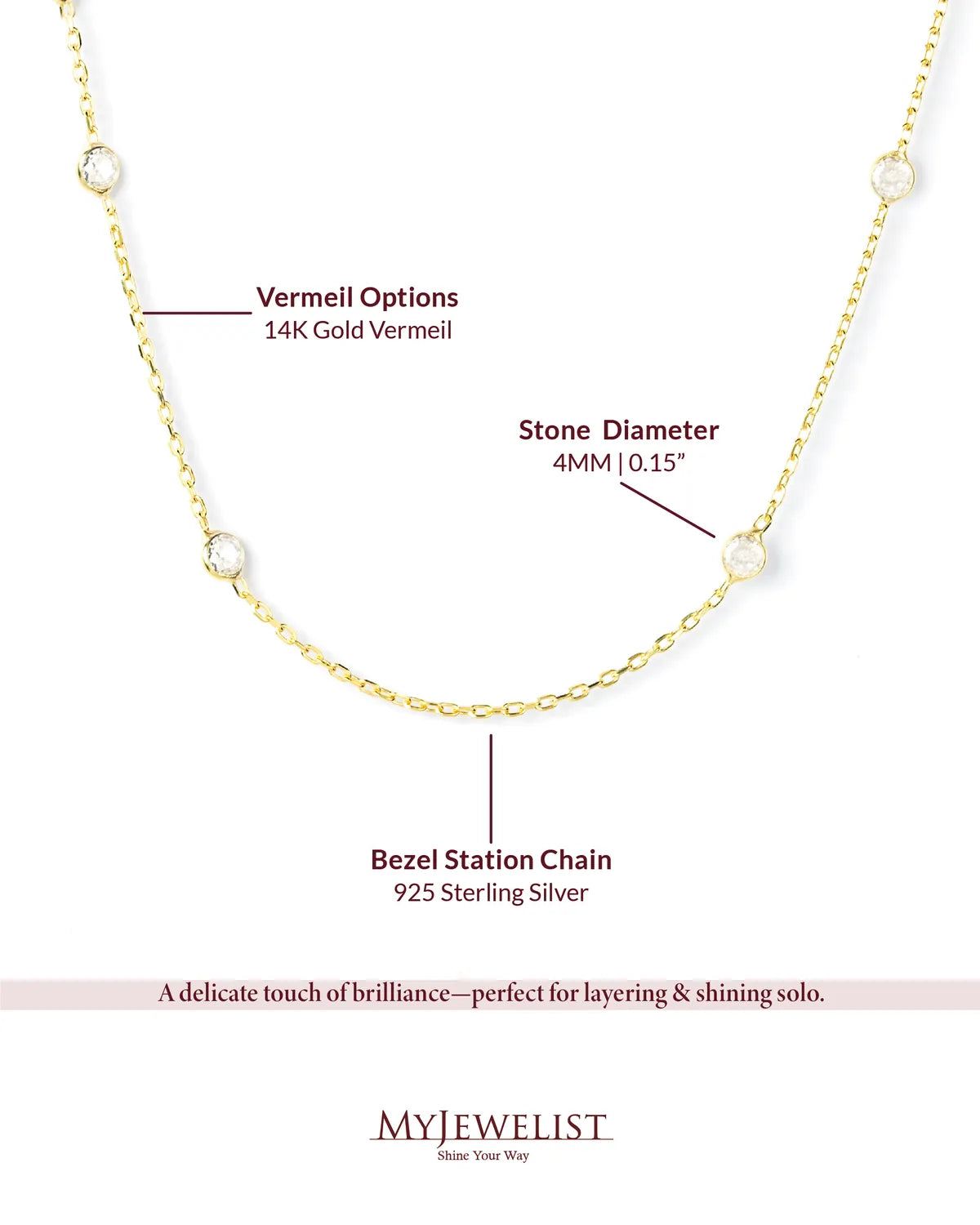 Vermeil Options
14K Gold Vermeil

Stone Diameter
4MM | 0.15”

Bezel Station Chain
925 Sterling Silver

A delicate touch of brilliance—perfect for layering & shining solo.

MYJEWELIST
Shine Your Way