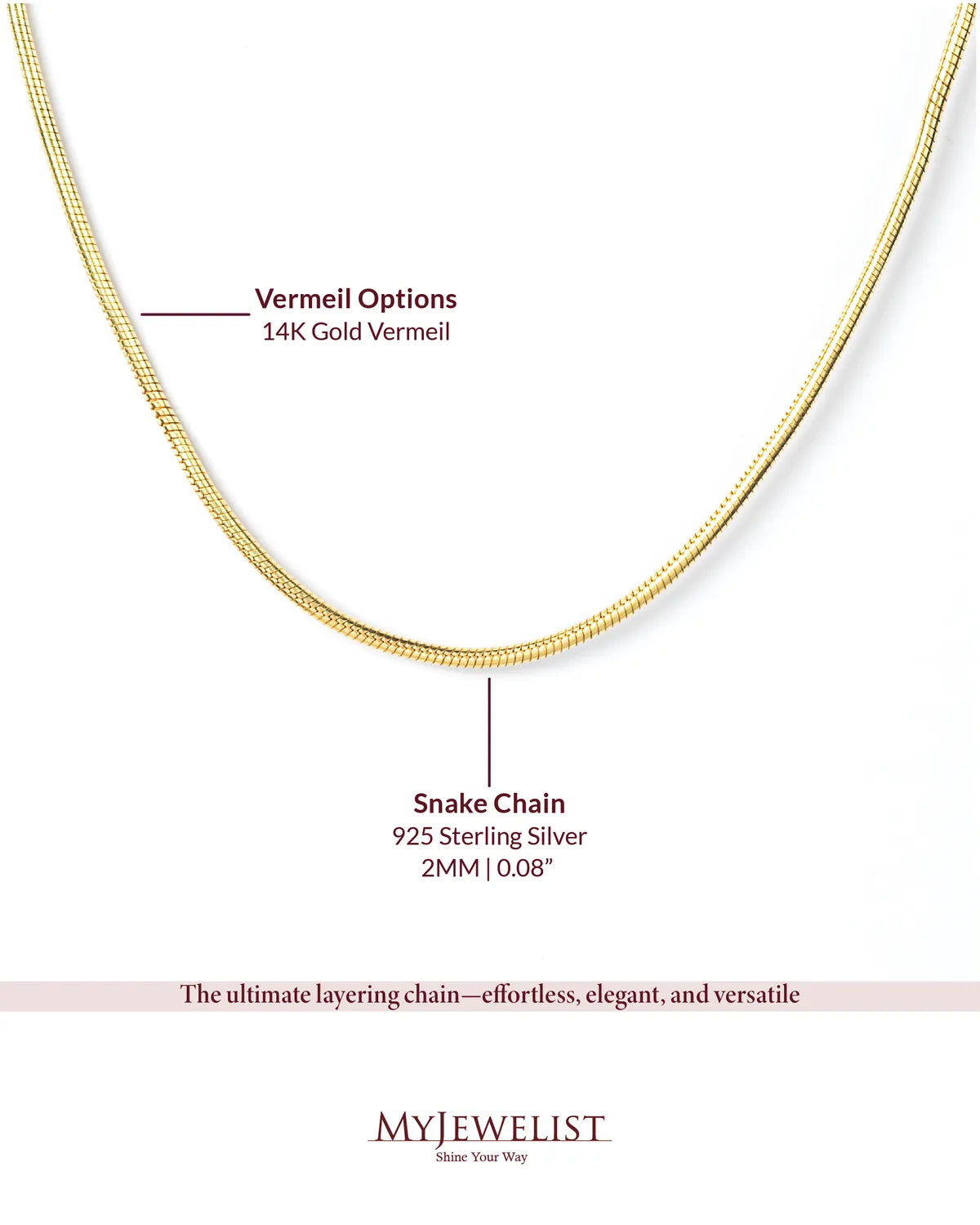 Vermeil Options
14K Gold Vermeil

Snake Chain
925 Sterling Silver
2MM | 0.08”

The ultimate layering chain—effortless, elegant, and versatile

MYJEWELIST
Shine Your Way