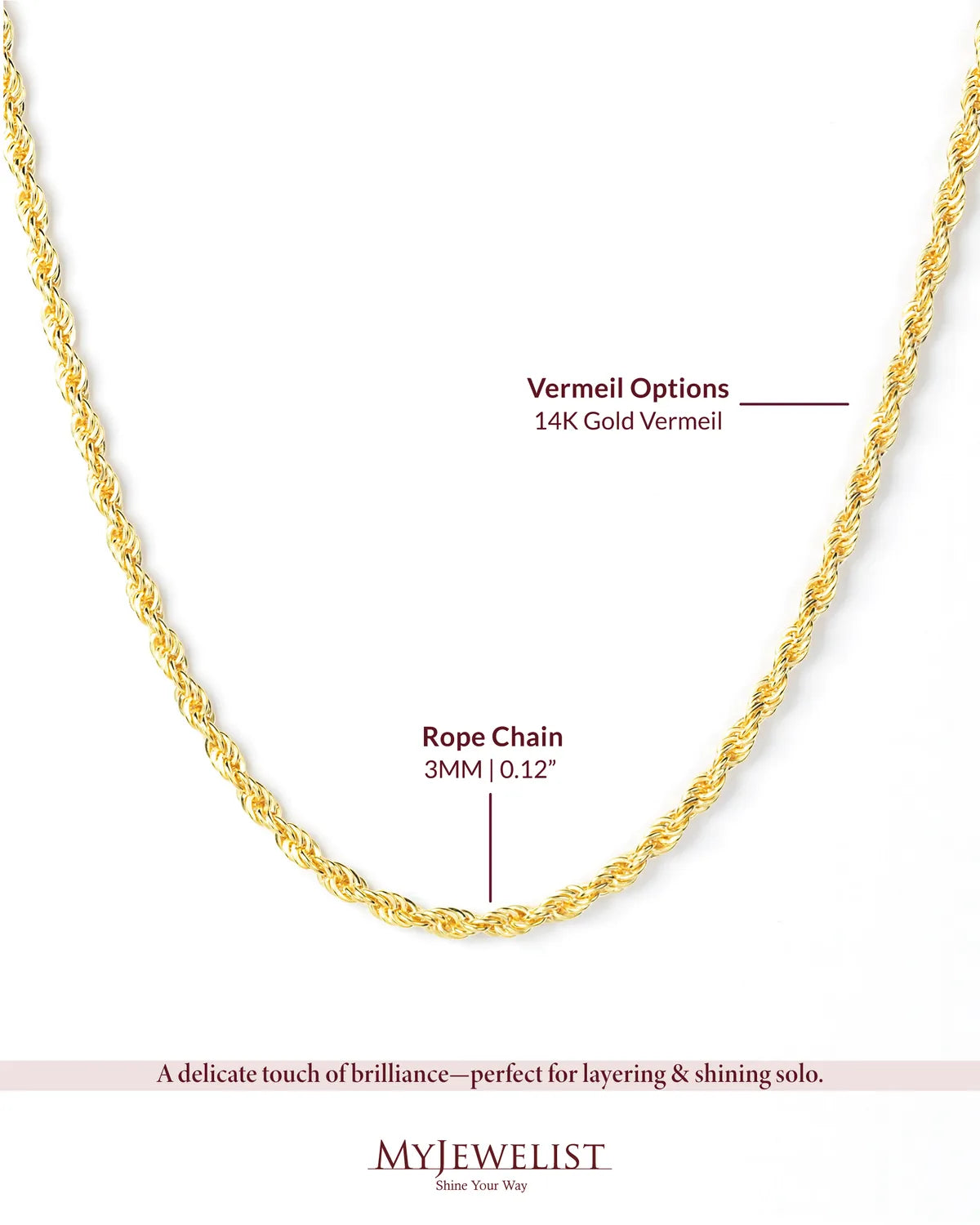 Vermeil Options
14K Gold Vermeil

Rope Chain
3MM | 0.12”

A delicate touch of brilliance—perfect for layering & shining solo.

MYJEWELIST
Shine Your Way