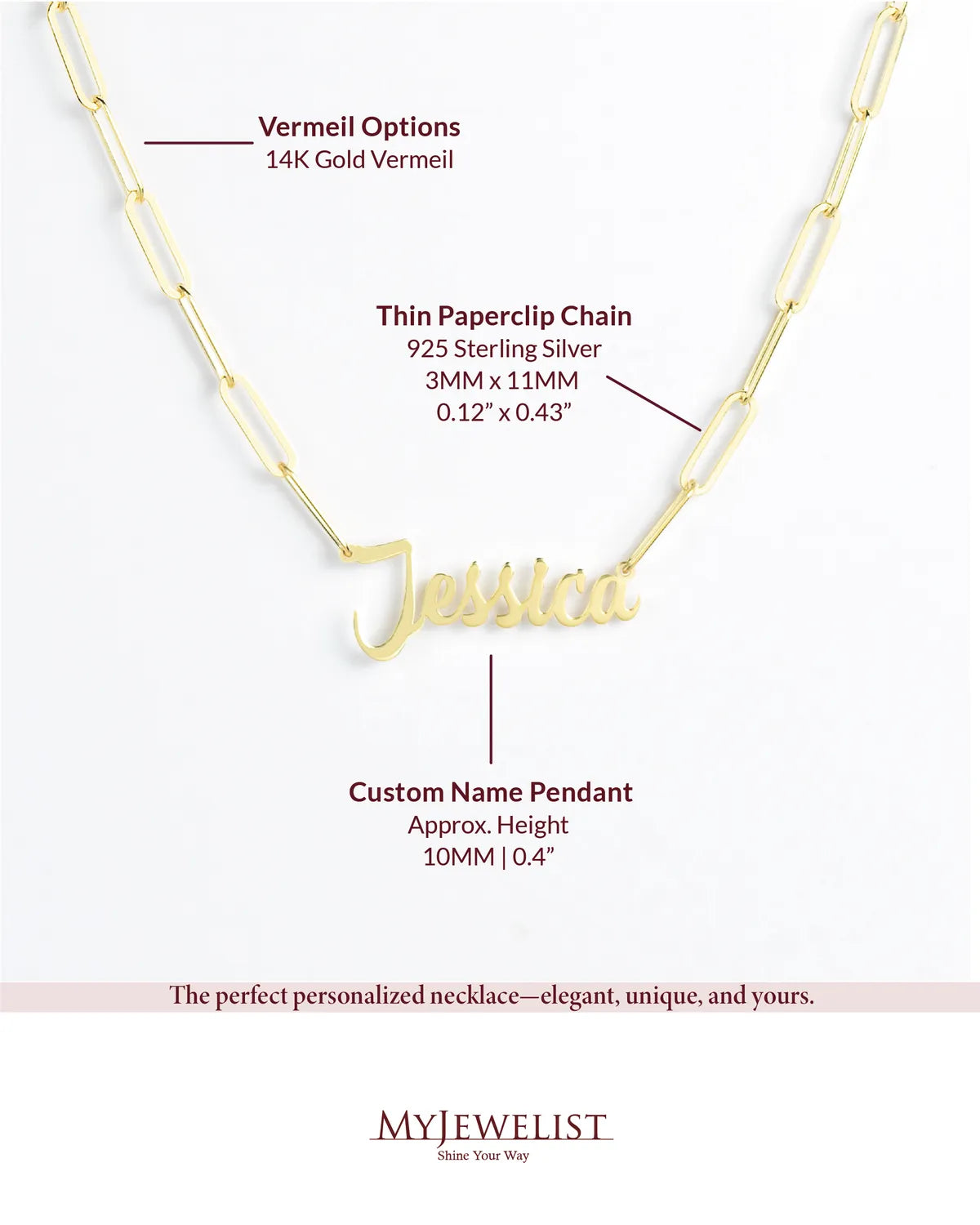 Vermeil Options
14K Gold Vermeil

Thin Paperclip Chain
925 Sterling Silver
3MM x 11MM
0.12” x 0.43”

Jessica

Custom Name Pendant
Approx. Height
10MM | 0.4”

The perfect personalized necklace—elegant, unique, and yours.

MYJEWELIST
Shine Your Way