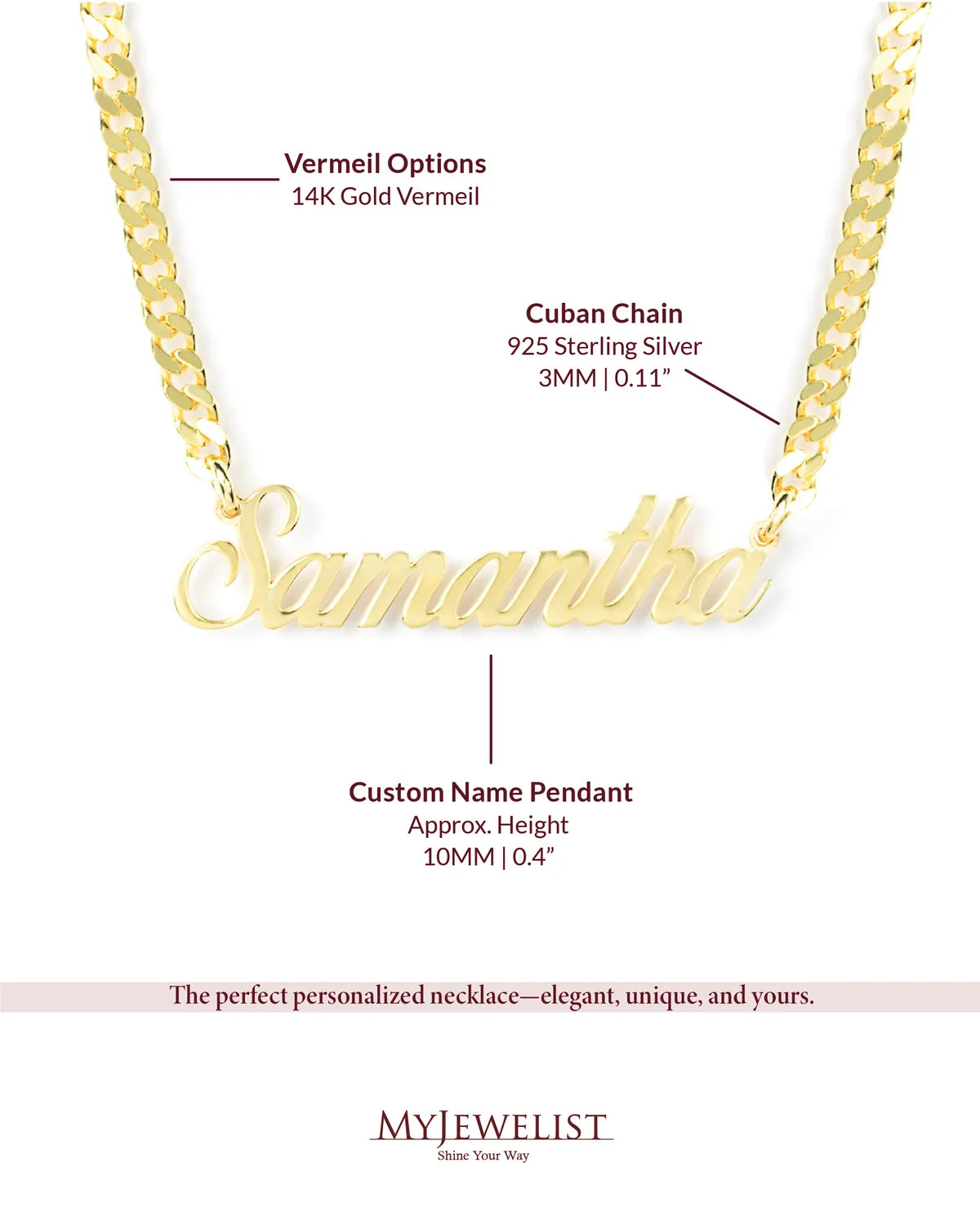 Vermeil Options
14K Gold Vermeil

Cuban Chain
925 Sterling Silver
3MM | 0.11”

Samantha

Custom Name Pendant
Approx. Height
10MM | 0.4”

The perfect personalized necklace—elegant, unique, and yours.

MYJEWELIST
Shine Your Way