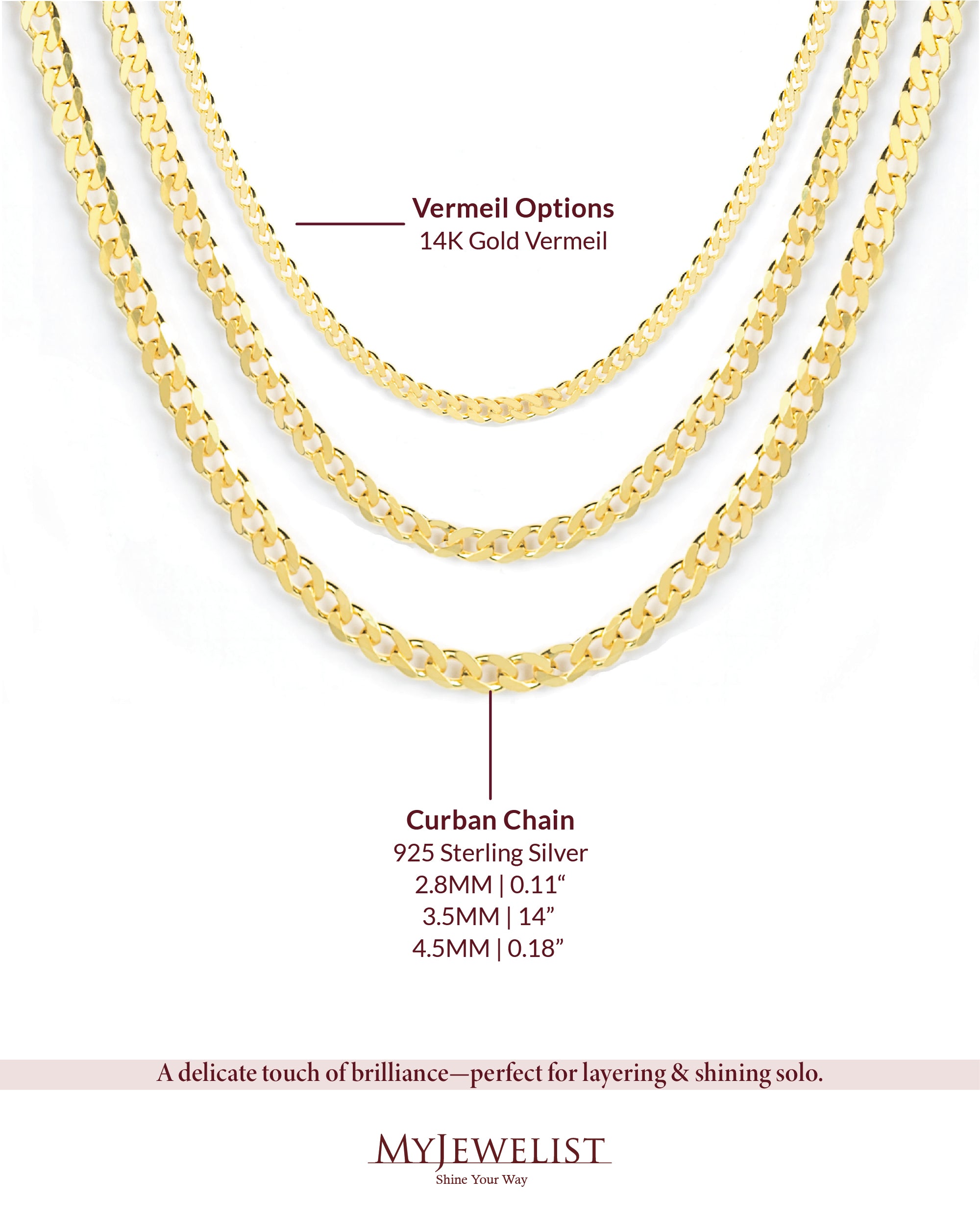 Vermeil Options
14K Gold Vermeil

Curban Chain
925 Sterling Silver
2.8MM | 0.11“
3.5MM | 14”
4.5MM | 0.18”

A delicate touch of brilliance—perfect for layering & shining solo.

MYJEWELIST
Shine Your Way